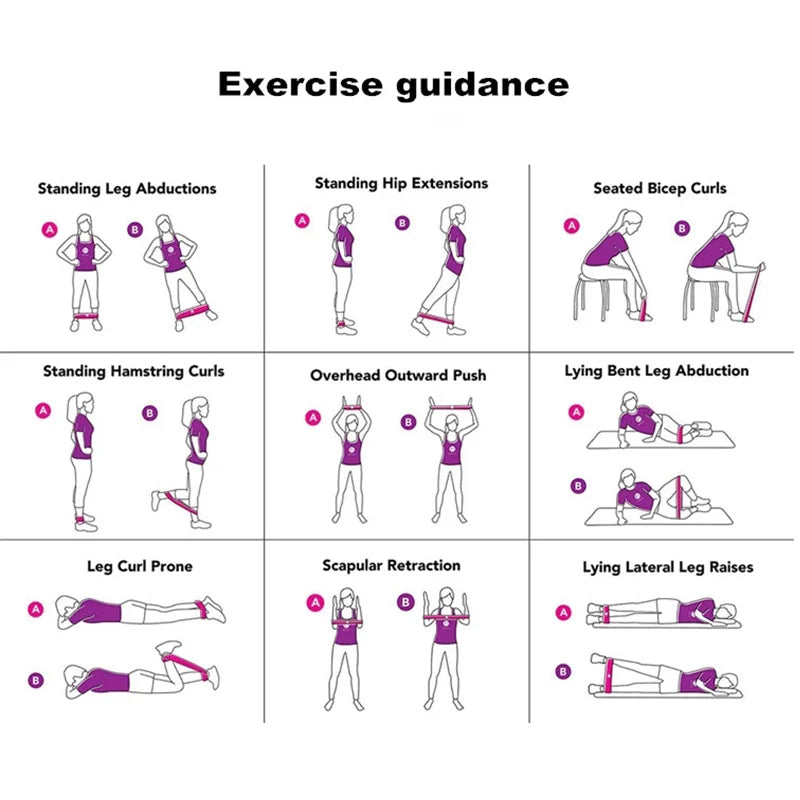 Exercise guidance

Standing Leg Abductions

A B

Standing Hip Extensions

A B

Seated Bicep Curls

A B

Standing Hamstring Curls

A B

Overhead Outward Push

A B

Lying Bent Leg Abduction

A

B

Leg Curl Prone

A

B

Scapular Retraction

A B

Lying Lateral Leg Raises

A

B